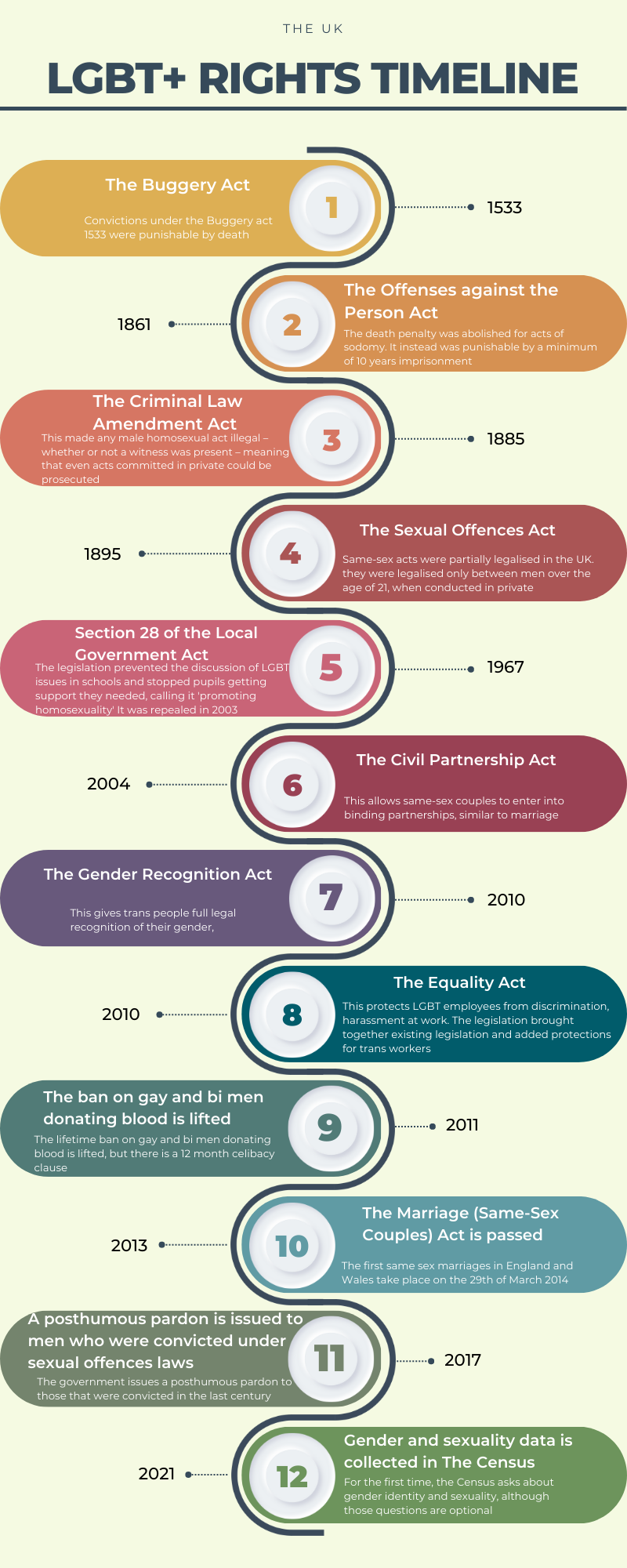 THE UK

LGBT+ RIGHTS TIMELINE

The Buggery Act

Convictions under the Buggery act 1533 were punishable by death

1

1533

1861

2

The Offenses against the Person Act

The death penalty was abolished for acts of sodomy. It instead was punishable by a minimum of 10 years imprisonment

The Criminal Law Amendment Act

This made any male homosexual act illegal – whether or not a witness was present – meaning that even acts committed in private could be prosecuted

3

1885

1895

4

The Sexual Offences Act

Same-sex acts were partially legalised in the UK. they were legalised only between men over the age of 21, when conducted in private

Section 28 of the Local Government Act

The legislation prevented the discussion of LGBT issues in schools and stopped pupils getting support they needed, calling it 'promoting homosexuality' It was repealed in 2003

5

1967

2004

6

The Civil Partnership Act

This allows same-sex couples to enter into binding partnerships, similar to marriage

The Gender Recognition Act

This gives trans people full legal recognition of their gender,

7

2010

2010

8

The Equality Act

This protects LGBT employees from discrimination, harassment at work. The legislation brought together existing legislation and added protections for trans workers

The ban on gay and bi men donating blood is lifted

The lifetime ban on gay and bi men donating blood is lifted, but there is a 12 month celibacy clause

9

2011

2013

10

The Marriage (Same-Sex Couples) Act is passed

The first same sex marriages in England and Wales take place on the 29th of March 2014

A posthumous pardon is issued to men who were convicted under sexual offences laws

The government issues a posthumous pardon to those that were convicted in the last century

11

2017

2021

12

Gender and sexuality data is collected in The Census

For the first time, the Census asks about gender identity and sexuality, although those questions are optional