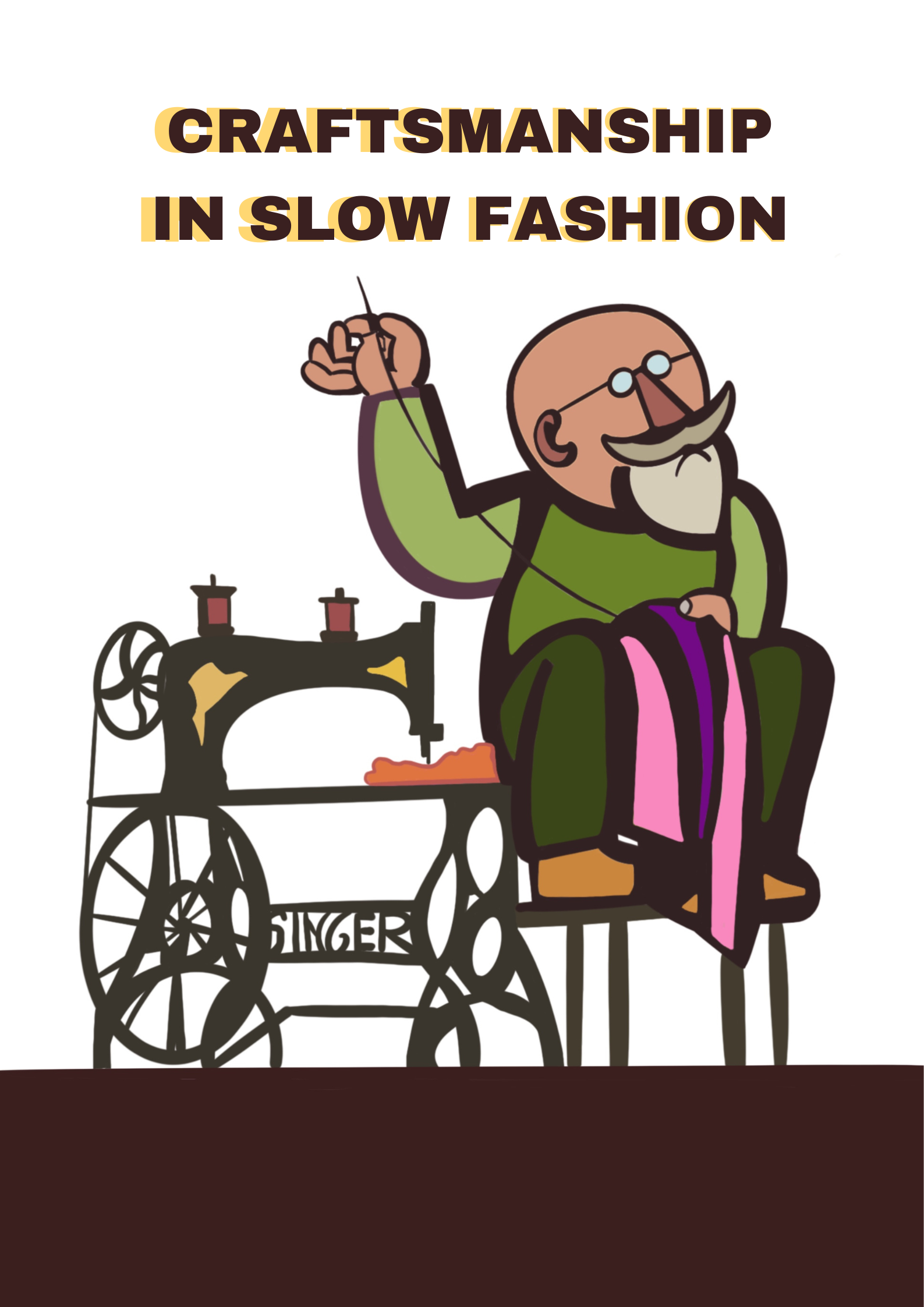 CRAFTSMANSHIP
IN SLOW FASHION

SINGER