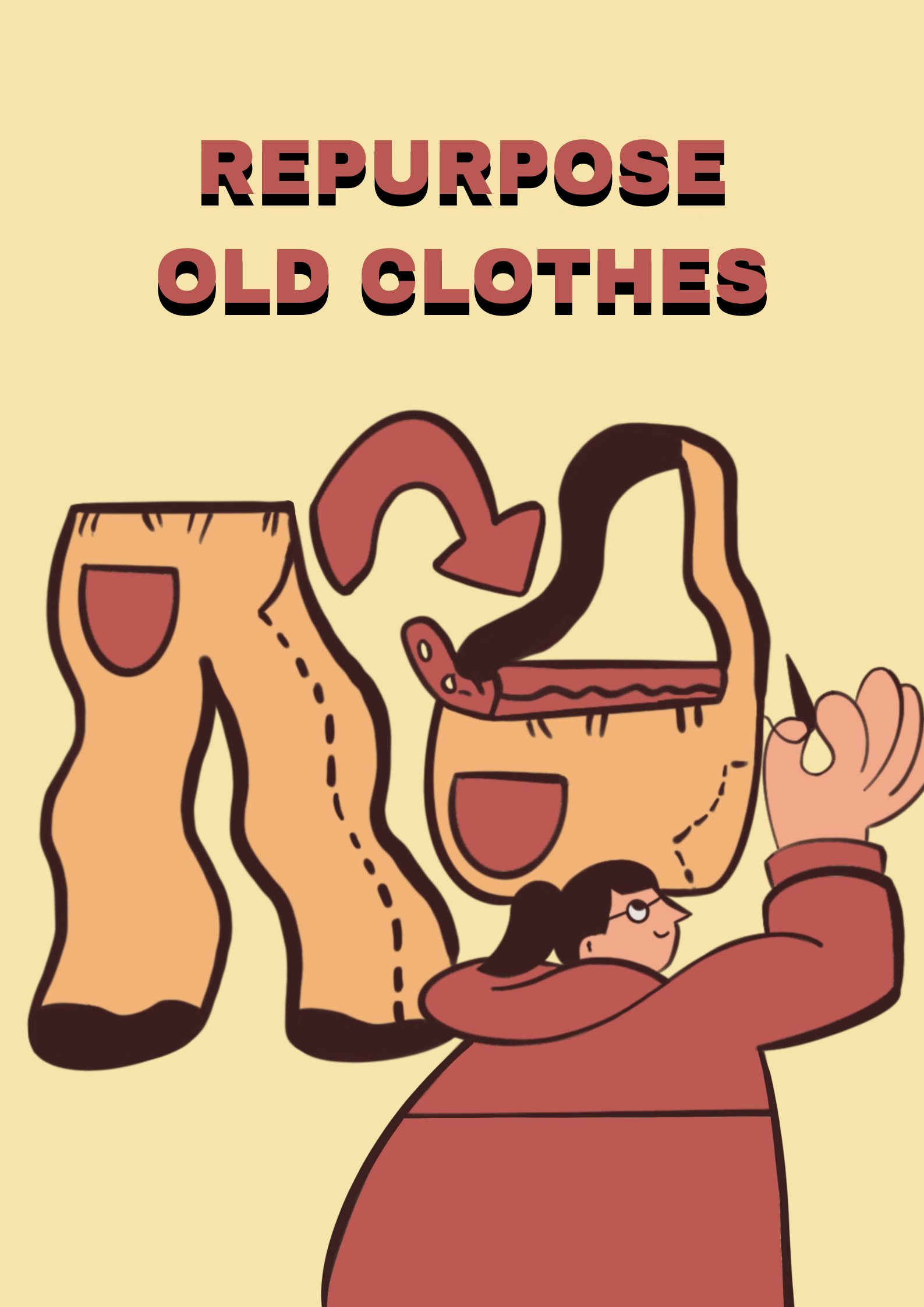 REPURPOSE
OLD CLOTHES